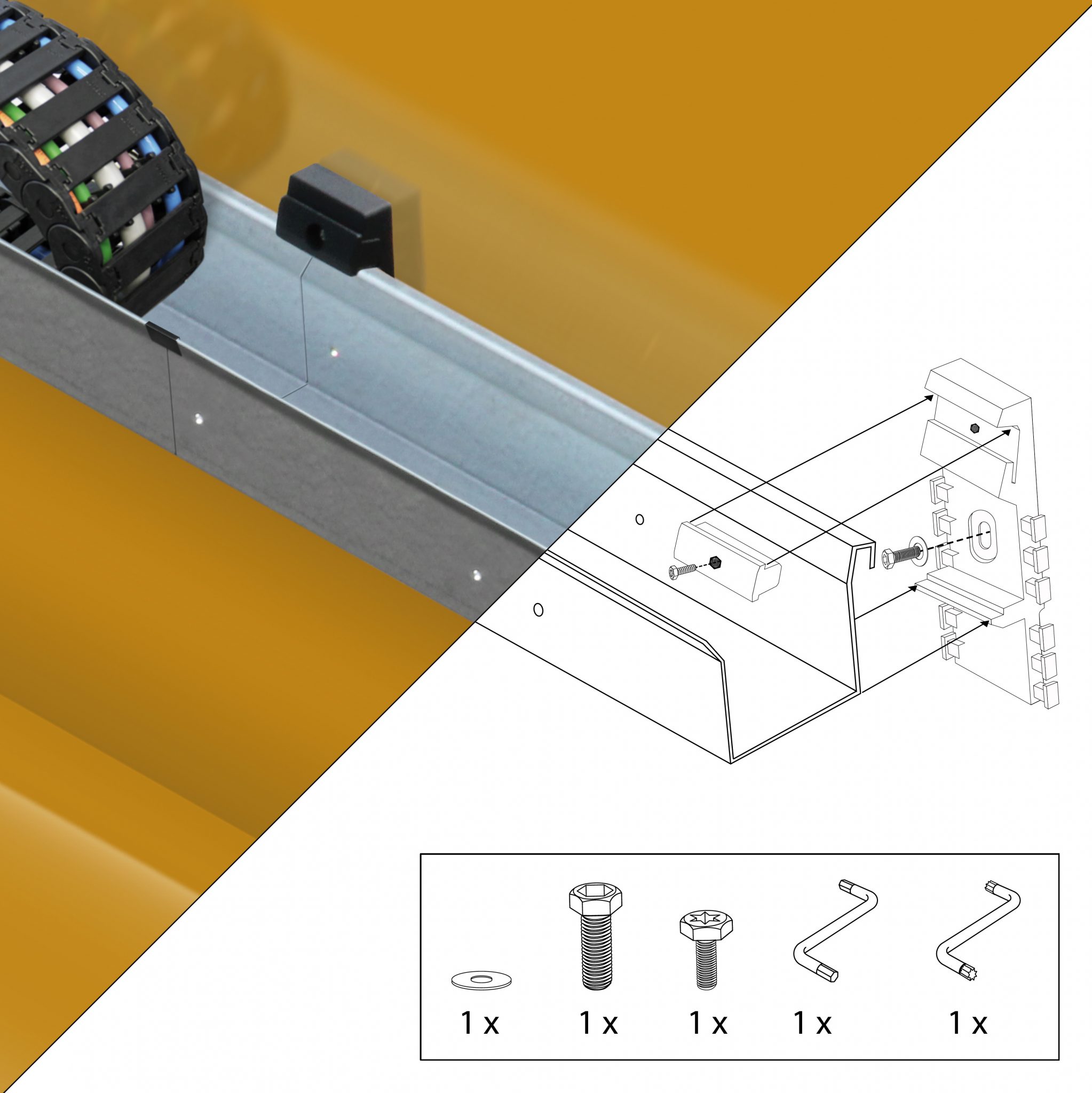 1 x
1 x
1 x
1 x
1 x